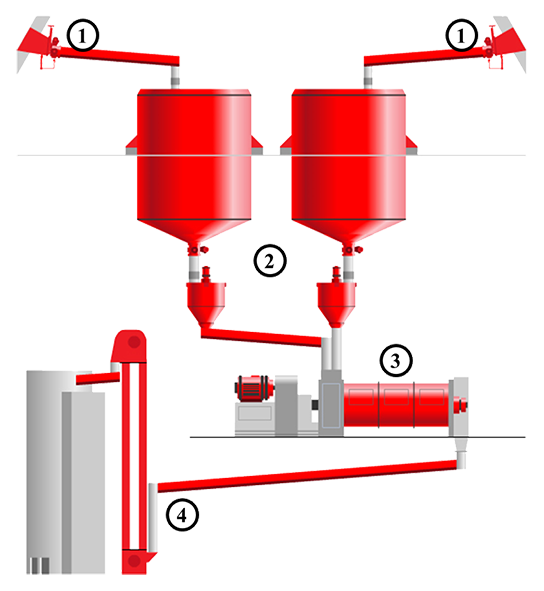 1
1
2
3
4